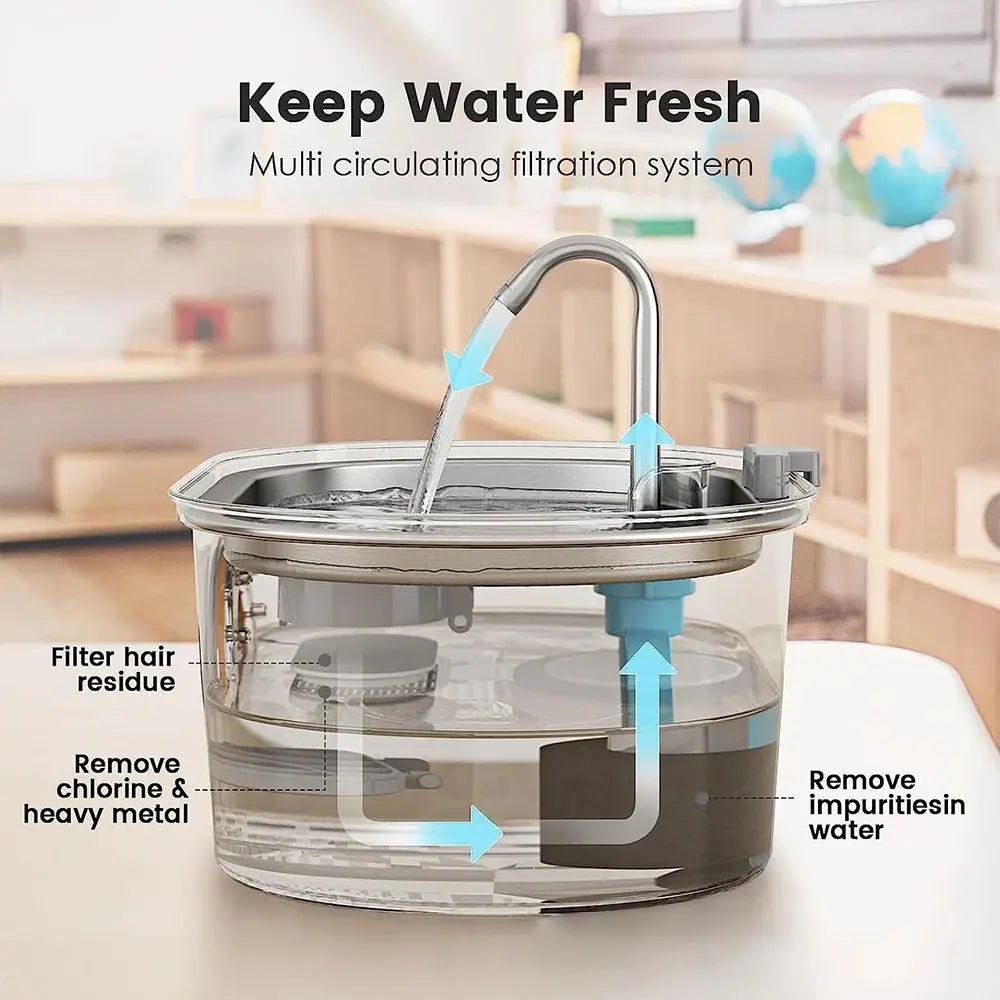 Keep Water Fresh

Multi circulating filtration system

Filter hair residue

Remove chlorine & heavy metal

Remove impuritiesin water